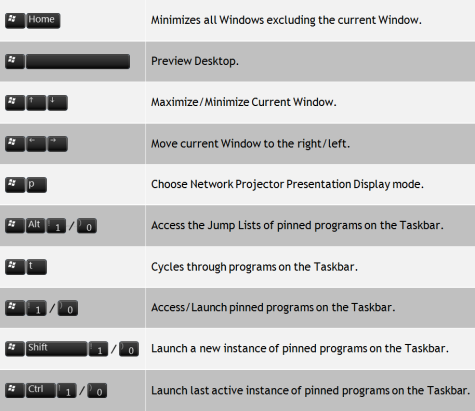 | | |
|---|---|
| Home | Minimizes all Windows excluding the current Window. |
| | Preview Desktop. |
| ↑ ↓ | Maximize/Minimize Current Window. |
| ← → | Move current Window to the right/left. |
| p | Choose Network Projector Presentation Display mode. |
| Alt 1 / 0 | Access the Jump Lists of pinned programs on the Taskbar. |
| t | Cycles through programs on the Taskbar. |
| 1 / 0 | Access/Launch pinned programs on the Taskbar. |
| Shift 1 / 0 | Launch a new instance of pinned programs on the Taskbar. |
| Ctrl 1 / 0 | Launch last active instance of pinned programs on the Taskbar. |